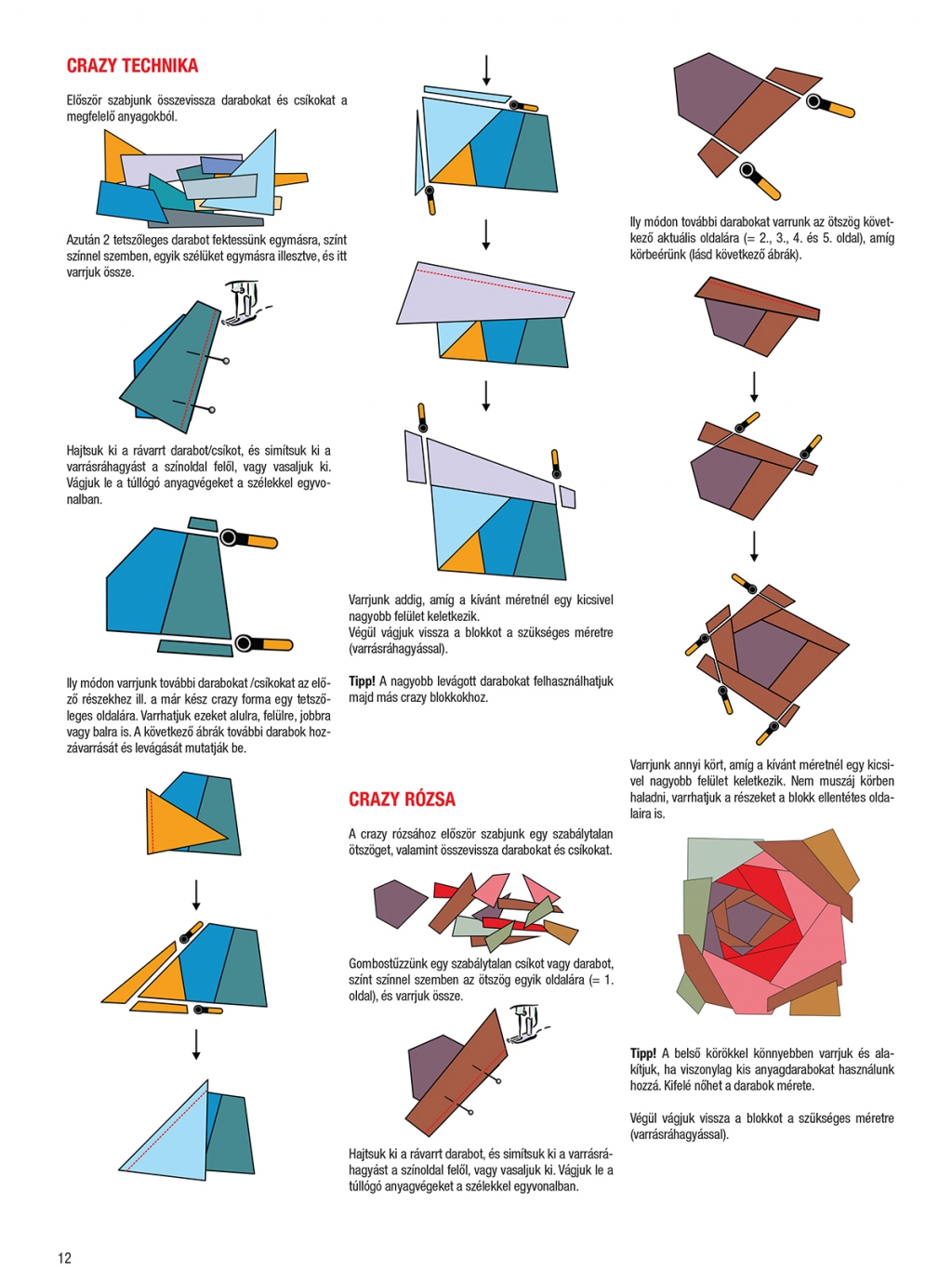 CRAZY TECHNIKA

Először szabjunk összevissza darabokat és csíkokat a megfelelő anyagokból.

Azután 2 tetszőleges darabot fektessünk egymásra, színt színnel szemben, egyik szélüket egymásra illesztve, és itt varrjuk össze.

Hajtsuk ki a rávarrt darabot/csíkot, és simítsuk ki a varrásráhagyást a színoldal felől, vagy vasaljuk ki. Vágjuk le a túllógó anyagvégeket a szélekkel egyvonalban.

Ily módon varrjunk további darabokat /csíkokat az előző részekhez ill. a már kész crazy forma egy tetszőleges oldalára. Varrhatjuk ezeket alulra, felülre, jobbra vagy balra is. A következő ábrák további darabok hozzávarrását és levágását mutatják be.

Varrjunk addig, amíg a kívánt méretnél egy kicsivel nagyobb felület keletkezik.
Végül vágjuk vissza a blokkot a szükséges méretre (varrásráhagyással).

Tipp! A nagyobb levágott darabokat felhasználhatjuk majd más crazy blokkokhoz.

CRAZY RÓZSA

A crazy rózsához először szabjunk egy szabálytalan ötszöget, valamint összevissza darabokat és csíkokat.

Gombostűzzünk egy szabálytalan csíkot vagy darabot, színt színnel szemben az ötszög egyik oldalára (= 1. oldal), és varrjuk össze.

Hajtsuk ki a rávarrt darabot, és simítsuk ki a varrásráhagyást a színoldal felől, vagy vasaljuk ki. Vágjuk le a túllógó anyagvégeket a szélekkel egyvonalban.

Ily módon további darabokat varrunk az ötszög következő aktuális oldalára (= 2., 3., 4. és 5. oldal), amíg körbeérünk (lásd következő ábrák).

Varrjunk annyi kört, amíg a kívánt méretnél egy kicsivel nagyobb felület keletkezik. Nem muszáj körben haladni, varrhatjuk a részeket a blokk ellentétes oldalaira is.

Tipp! A belső körökkel könnyebben varrjuk és alakítjuk, ha viszonylag kis anyagdarabokat használunk hozzá. Kifelé nőhet a darabok mérete.

Végül vágjuk vissza a blokkot a szükséges méretre (varrásráhagyással).

12