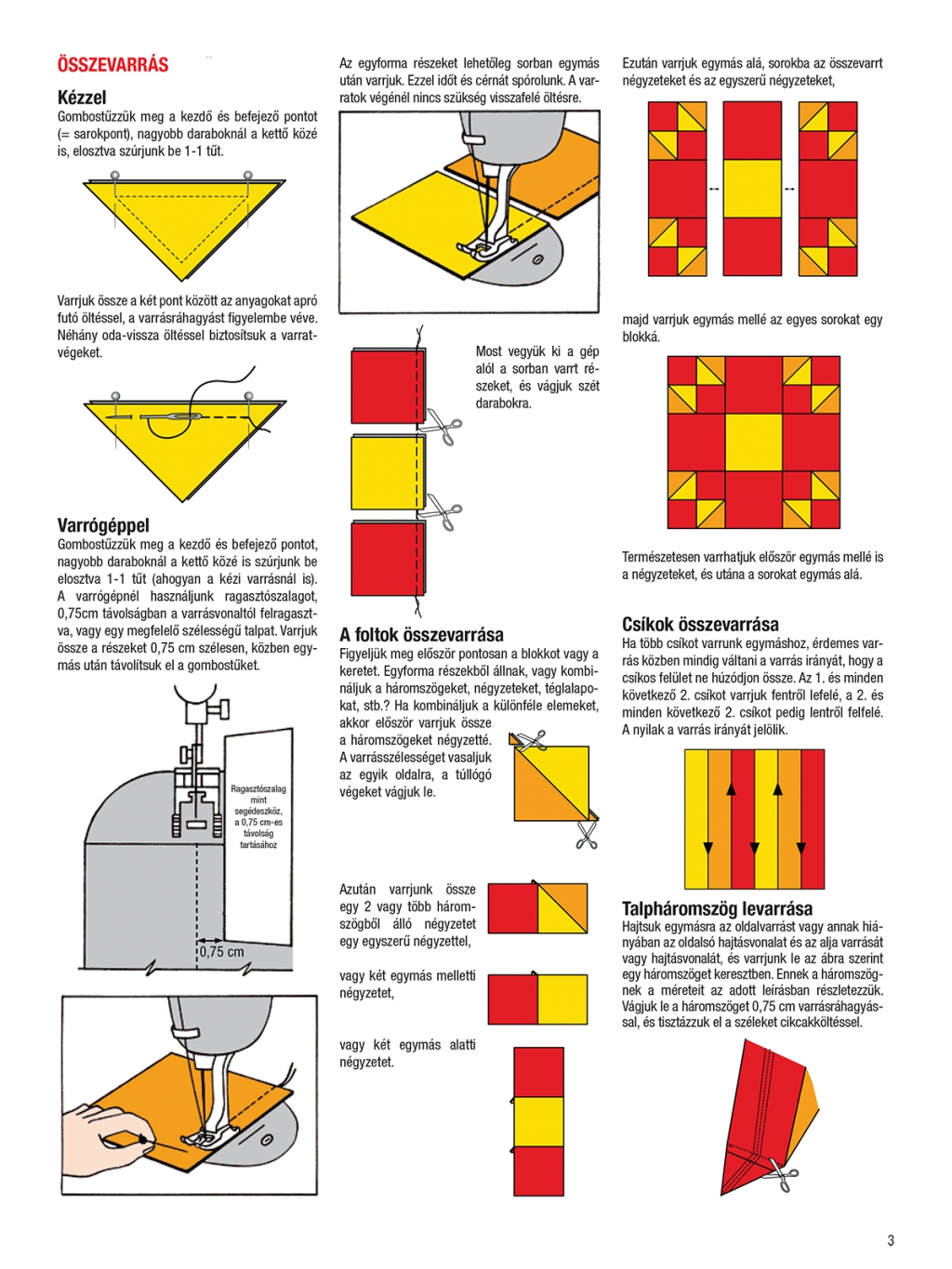 ÖSSZEVARRÁS

Kézzel
Gombostűzzük meg a kezdő és befejező pontot (= sarokpont), nagyobb daraboknál a kettő közé is, elosztva szúrjunk be 1-1 tűt.

Varrjuk össze a két pont között az anyagokat apró futó öltéssel, a varrásráhagyást figyelembe véve. Néhány oda-vissza öltéssel biztosítsuk a varratvégeket.

Varrógéppel
Gombostűzzük meg a kezdő és befejező pontot, nagyobb daraboknál a kettő közé is szúrjunk be elosztva 1-1 tűt (ahogyan a kézi varrásnál is). A varrógépnél használjunk ragasztószalagot, 0,75cm távolságban a varrásvonaltól felragasztva, vagy egy megfelelő szélességű talpat. Varrjuk össze a részeket 0,75 cm szélesen, közben egymás után távolítsuk el a gombostűket.

Ragasztószalag mint segédeszköz, a 0,75 cm-es távolság tartásához

0,75 cm

Az egyforma részeket lehetőleg sorban egymás után varrjuk. Ezzel időt és cérnát spórolunk. A varratok végénél nincs szükség visszafelé öltésre.

Most vegyük ki a gép alól a sorban varrt részeket, és vágjuk szét darabokra.

A foltok összevarrása
Figyeljük meg először pontosan a blokkot vagy a keretet. Egyforma részekből állnak, vagy kombináljuk a háromszögeket, négyzeteket, téglalapokat, stb.? Ha kombináljuk a különféle elemeket, akkor először varrjuk össze a háromszögeket négyzetté. A varrásszélességet vasaljuk az egyik oldalra, a túllógó végeket vágjuk le.

Azután varrjunk össze egy 2 vagy több háromszögből álló négyzetet egy egyszerű négyzettel,

vagy két egymás melletti négyzetet,

vagy két egymás alatti négyzetet.

Ezután varrjuk egymás alá, sorokba az összevarrt négyzeteket és az egyszerű négyzeteket,

majd varrjuk egymás mellé az egyes sorokat egy blokká.

Természetesen varrhatjuk először egymás mellé is a négyzeteket, és utána a sorokat egymás alá.

Csíkok összevarrása
Ha több csíkot varrunk egymáshoz, érdemes varrás közben mindig váltani a varrás irányát, hogy a csíkos felület ne húzódjon össze. Az 1. és minden következő 2. csíkot varrjuk fentről lefelé, a 2. és minden következő 2. csíkot pedig lentről felfelé. A nyilak a varrás irányát jelölik.

Talpháromszög levarrása
Hajtsuk egymásra az oldalvarrást vagy annak hiányában az oldalsó hajtásvonalat és az alja varrását vagy hajtásvonalát, és varrjunk le az ábra szerint egy háromszöget keresztben. Ennek a háromszögnek a méreteit az adott leírásban részletezzük. Vágjuk le a háromszöget 0,75 cm varrásráhagyással, és tisztázzuk el a széleket cikcakköltéssel.

3