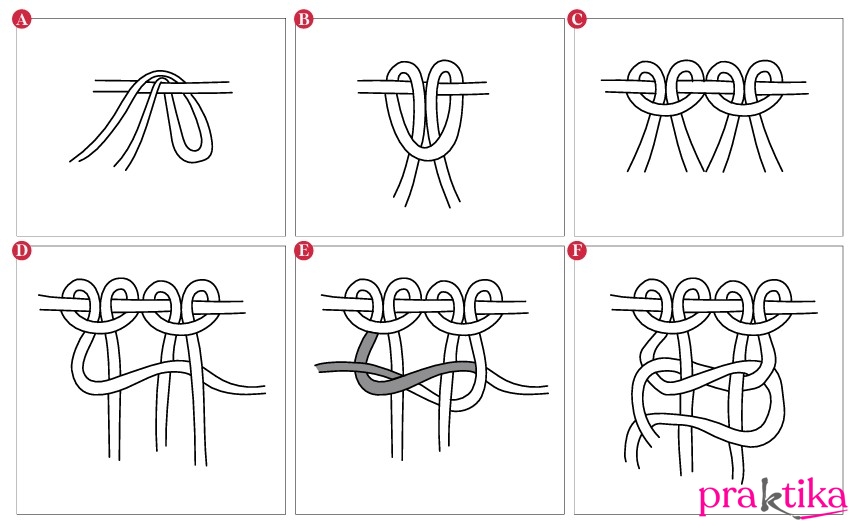 A
B
C
D
E
F
praktika