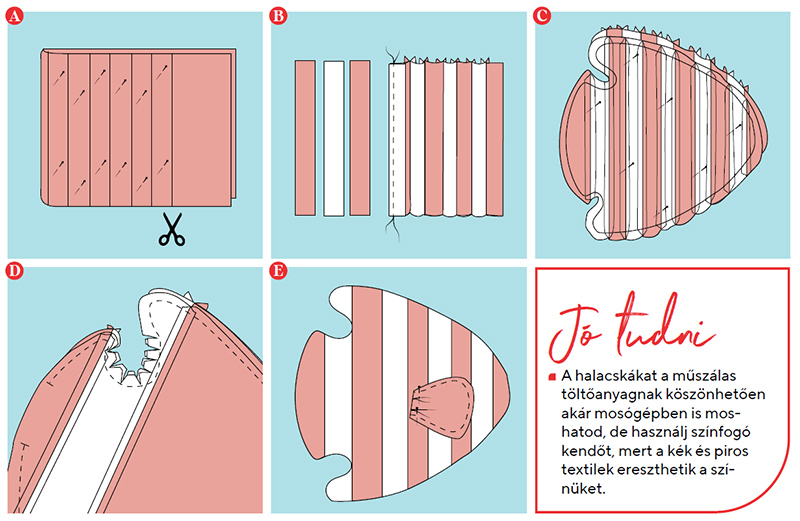 A

B

C

D

E

Jó tudni

A halacskákat a műszálas töltőanyagnak köszönhetően akár mosógépben is moshatod, de használj színfogó kendőt, mert a kék és piros textilek ereszthetik a színüket.