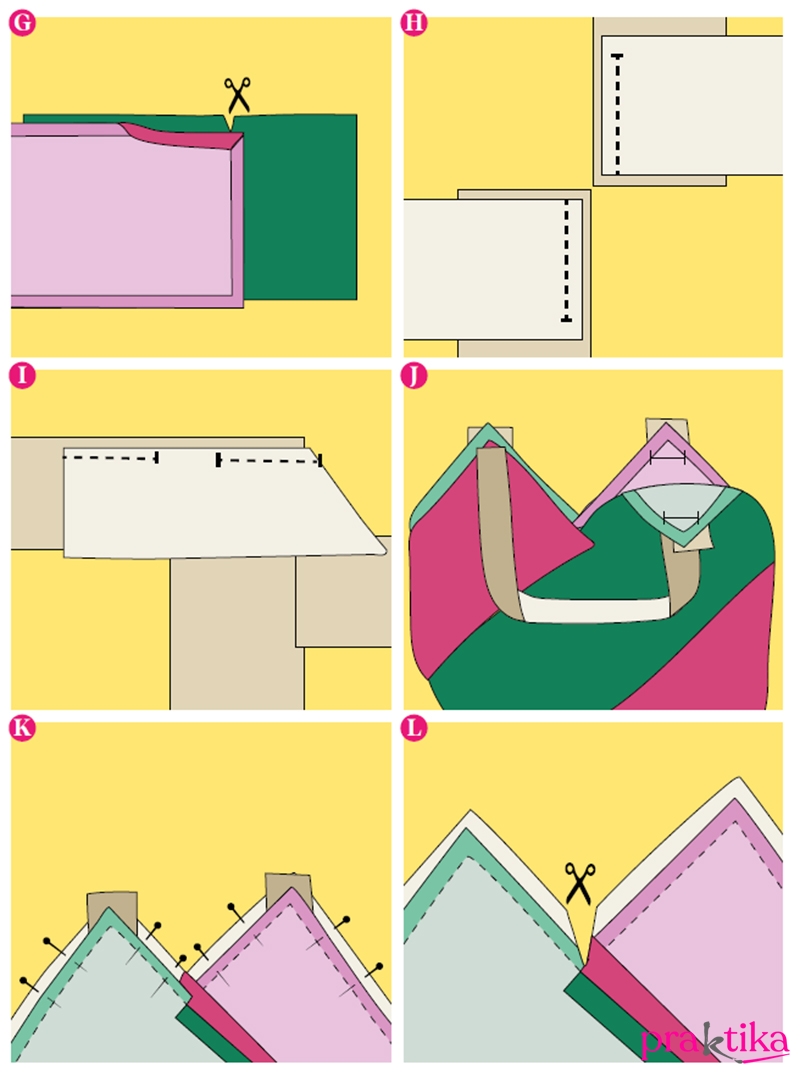 G

H

I

J

K

L

praktika