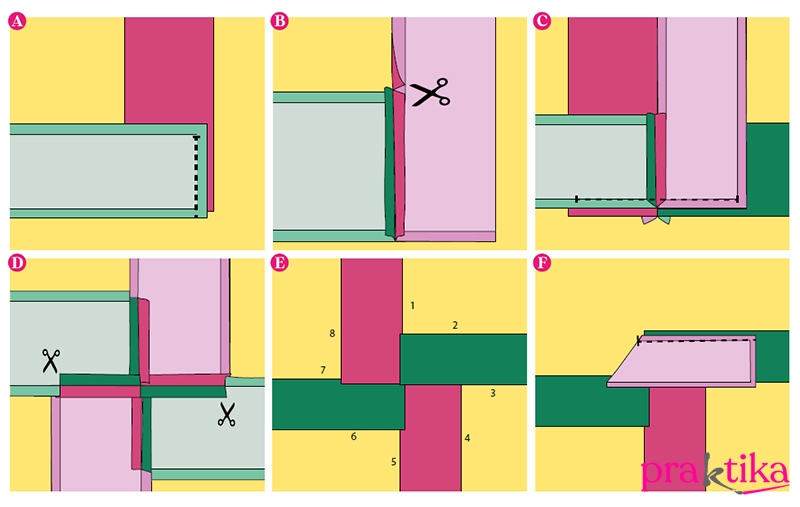 A
B
C
D
E
1
2
3
4
5
6
7
8
F
praktika