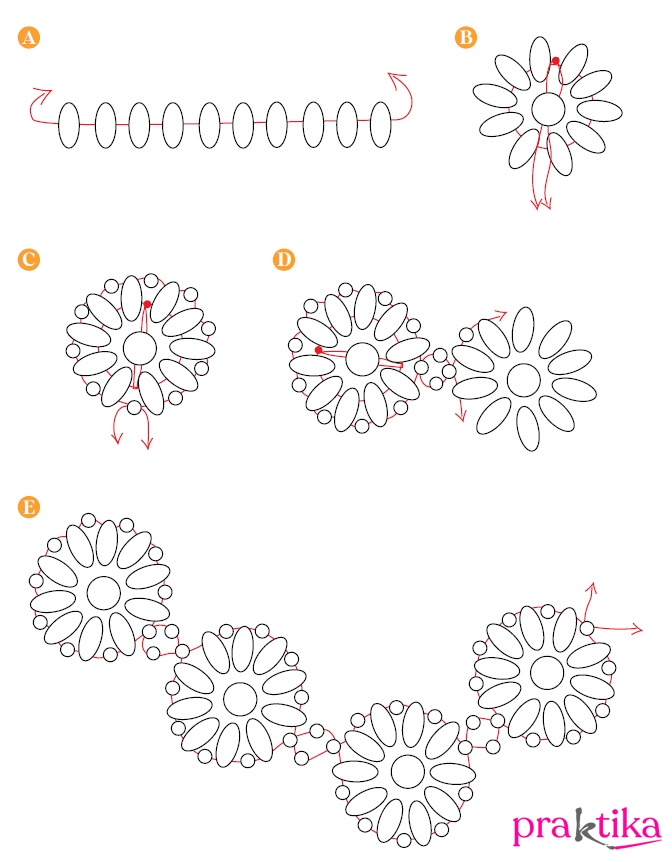 A

B

C

D

E

praktika